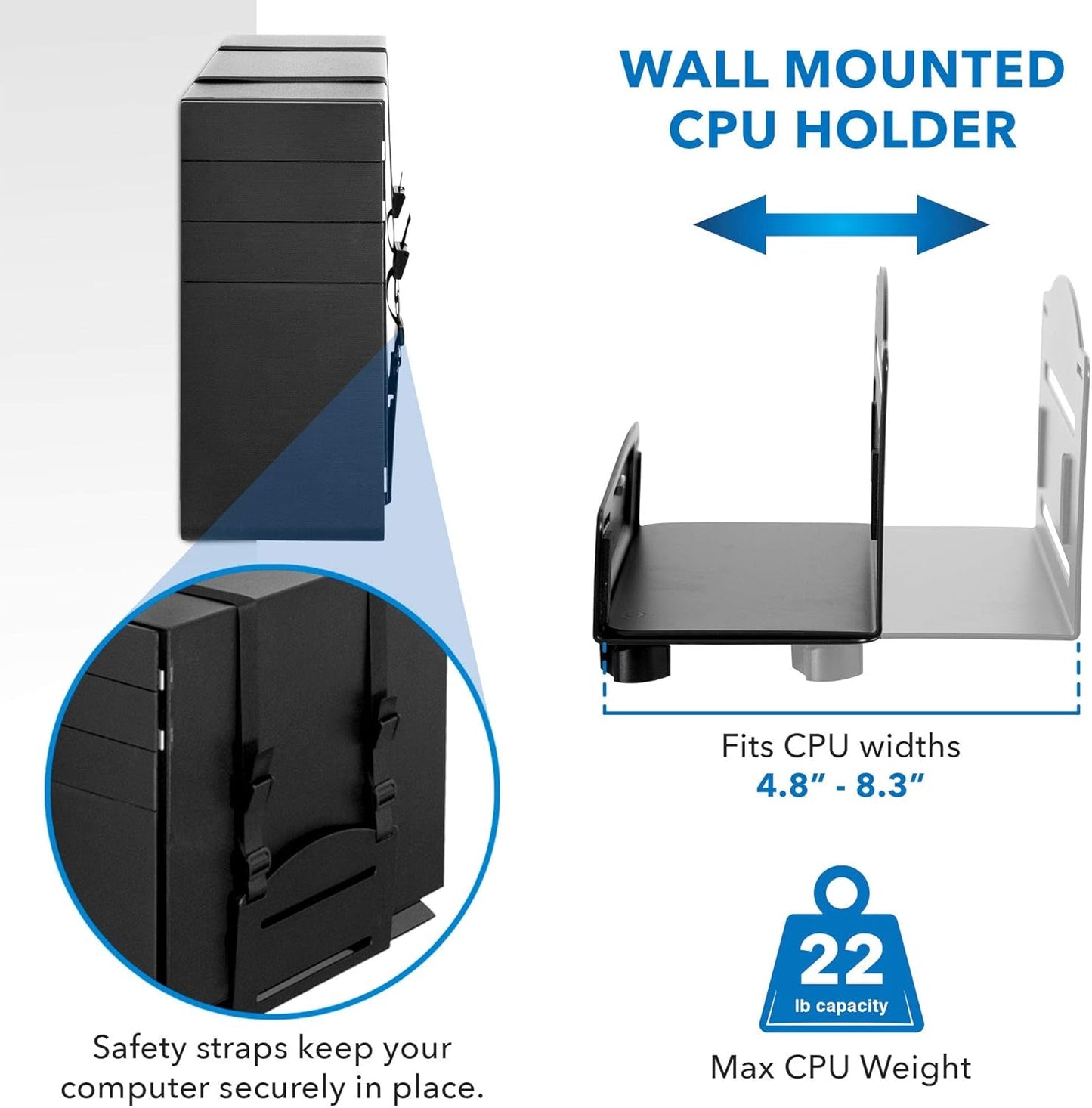 WALL MOUNTED CPU HOLDER

Fits CPU widths
4.8" - 8.3"

22
lb capacity

Max CPU Weight

Safety straps keep your computer securely in place.